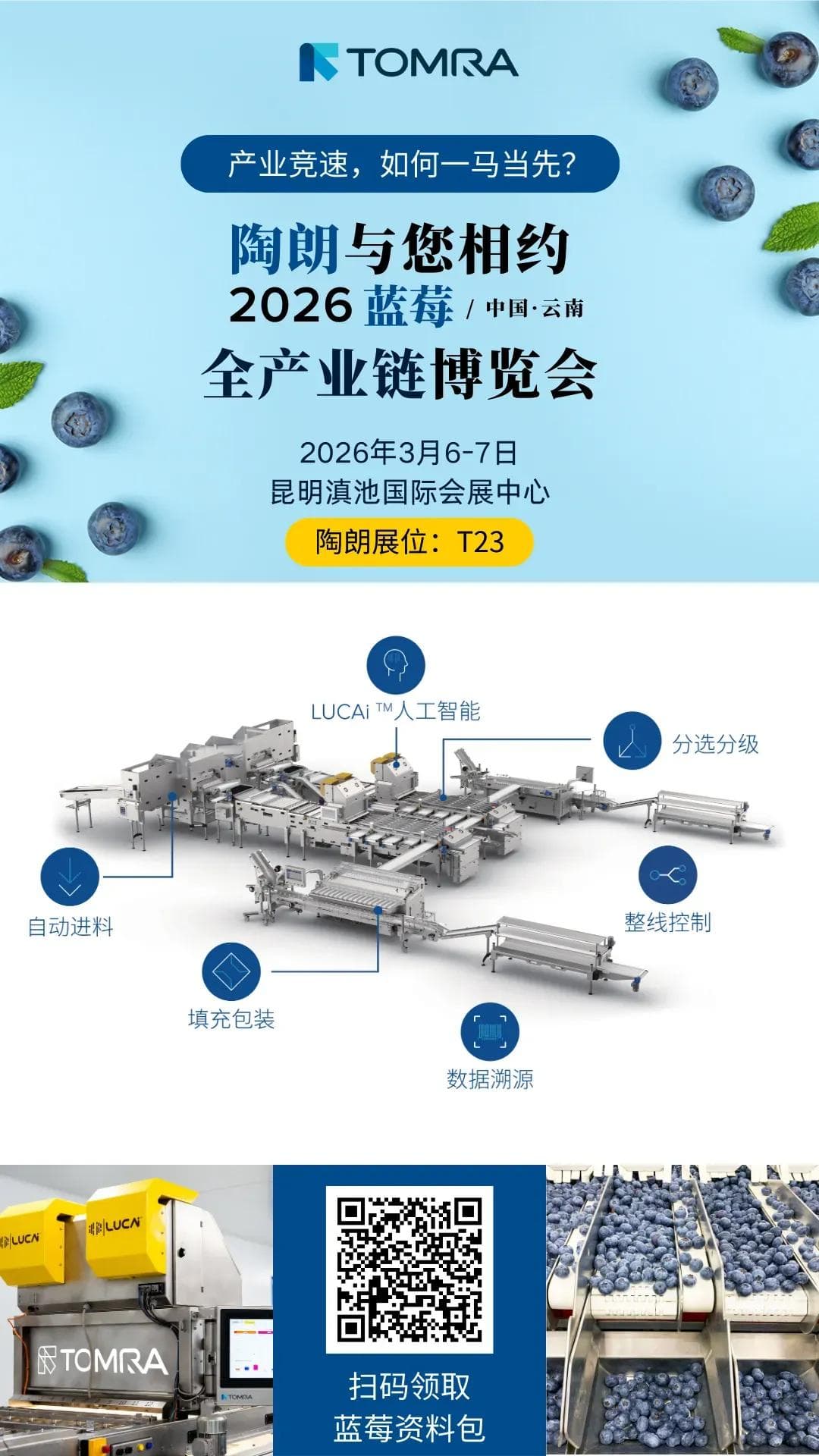 TOMRA

产业竞速，如何一马当先？

陶朗与您相约
2026 蓝莓 / 中国·云南
全产业链博览会

2026年3月6-7日
昆明滇池国际会展中心
陶朗展位：T23

LUCAi ™人工智能
分选分级
自动进料
整线控制
填充包装
数据溯源

LUCAi
LUCAi
TOMRA
TOMRA

扫码领取
蓝莓资料包